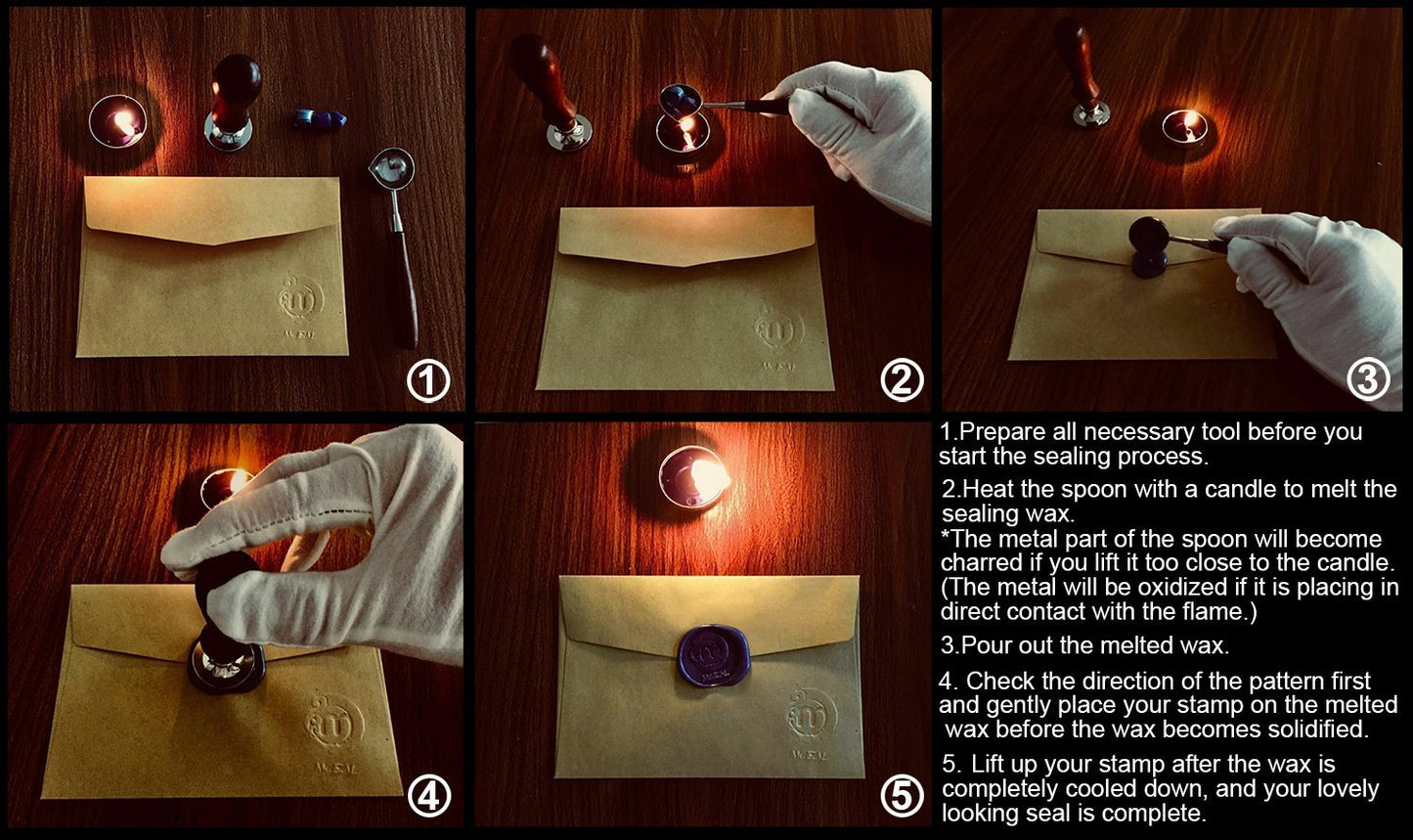 ①

②

③

④

⑤

1.Prepare all necessary tool before you start the sealing process.

2.Heat the spoon with a candle to melt the sealing wax.
*The metal part of the spoon will become charred if you lift it too close to the candle. (The metal will be oxidized if it is placing in direct contact with the flame.)

3.Pour out the melted wax.

4. Check the direction of the pattern first and gently place your stamp on the melted wax before the wax becomes solidified.

5. Lift up your stamp after the wax is completely cooled down, and your lovely looking seal is complete.