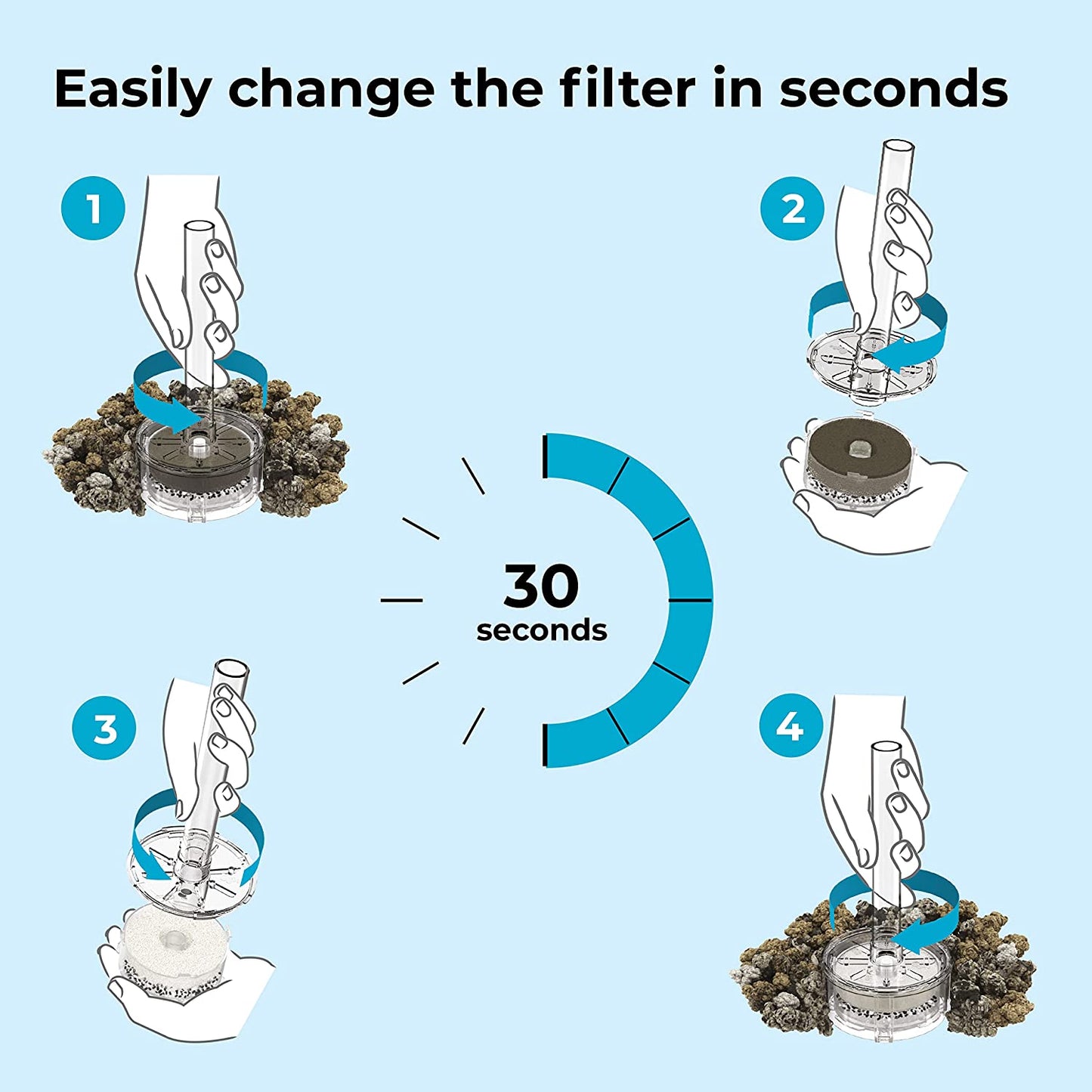 Easily change the filter in seconds

1

2

30
seconds

3

4