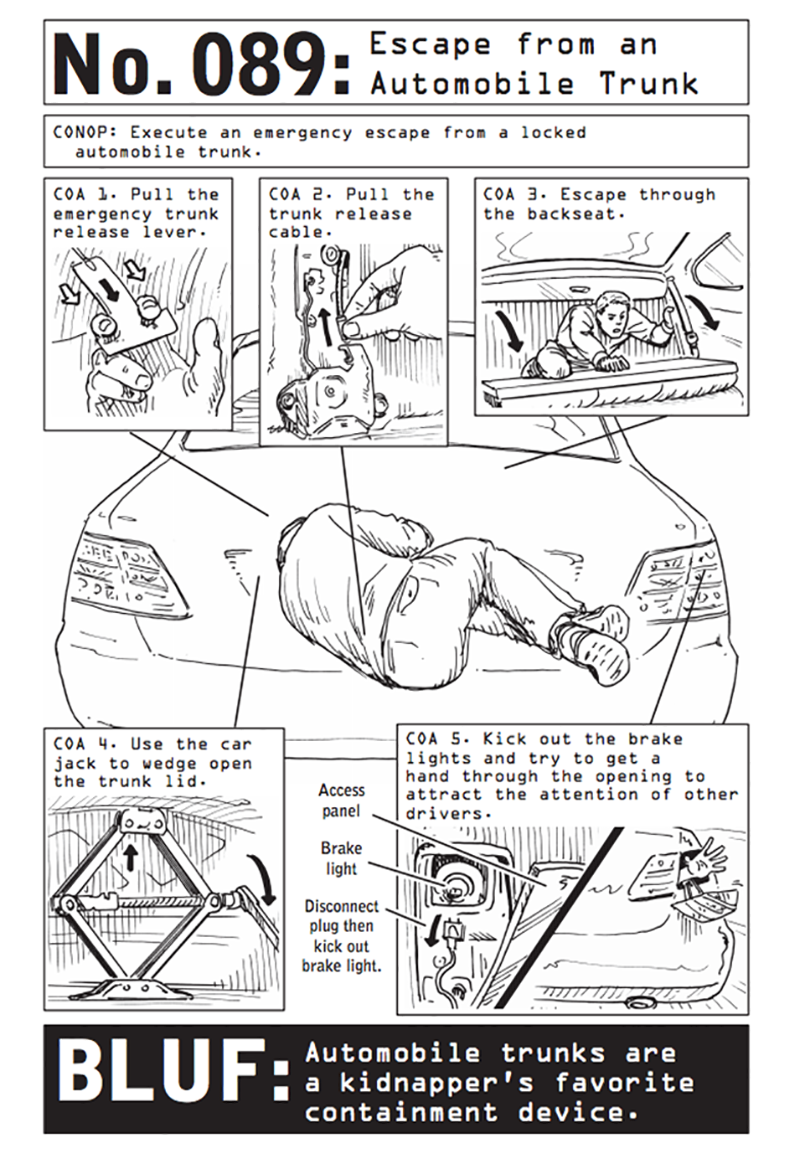 No. 089: Escape from an Automobile Trunk

CONOP: Execute an emergency escape from a locked automobile trunk.

COA 1. Pull the emergency trunk release lever.

COA 2. Pull the trunk release cable.

COA 3. Escape through the backseat.

COA 4. Use the car jack to wedge open the trunk lid.

COA 5. Kick out the brake lights and try to get a hand through the opening to attract the attention of other drivers.

Access panel

Brake light

Disconnect plug then kick out brake light.

BLUF: Automobile trunks are a kidnapper's favorite containment device.