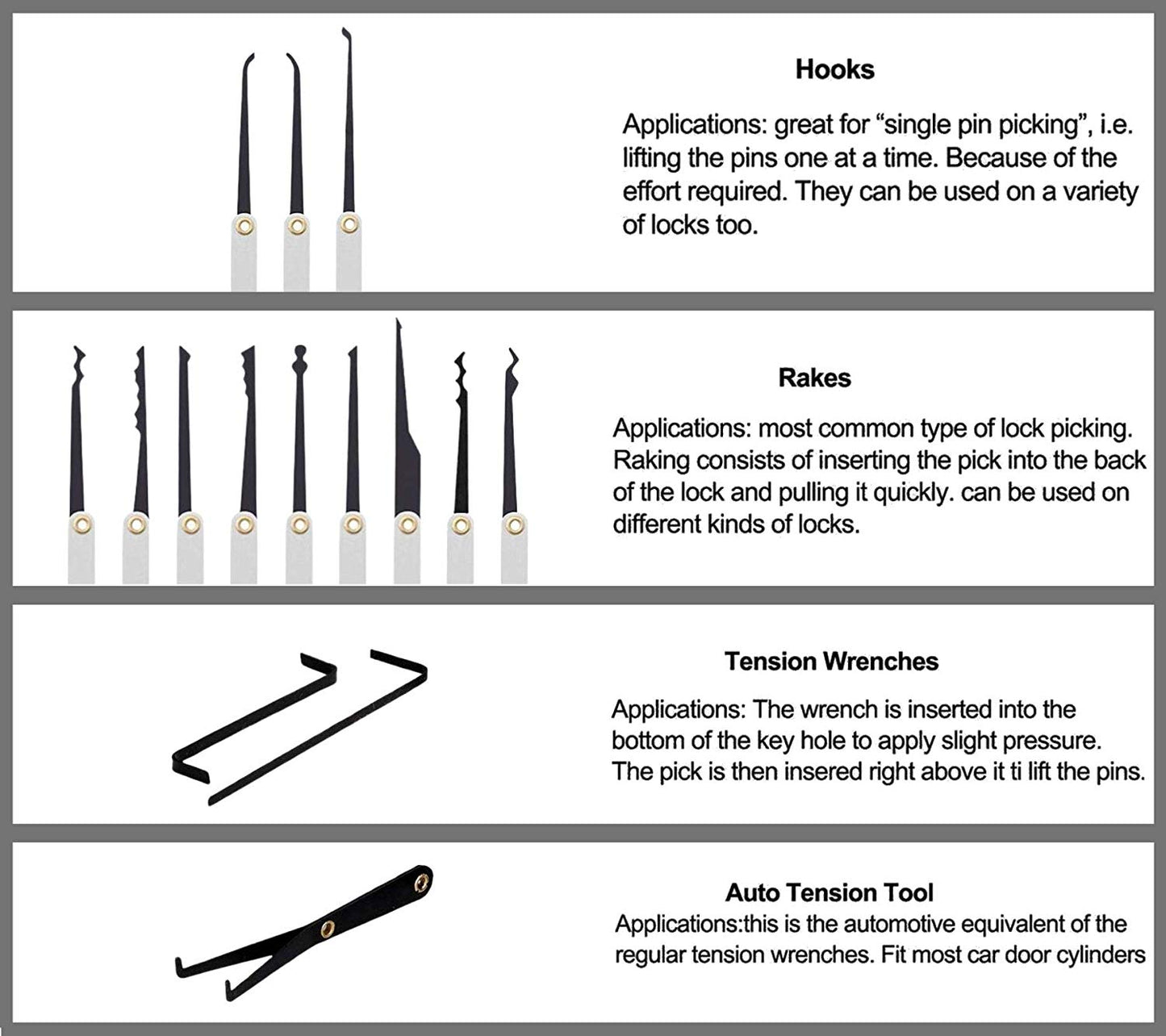 Hooks

Applications: great for “single pin picking”, i.e. lifting the pins one at a time. Because of the effort required. They can be used on a variety of locks too.

Rakes

Applications: most common type of lock picking. Raking consists of inserting the pick into the back of the lock and pulling it quickly. can be used on different kinds of locks.

Tension Wrenches

Applications: The wrench is inserted into the bottom of the key hole to apply slight pressure. The pick is then insered right above it ti lift the pins.

Auto Tension Tool

Applications:this is the automotive equivalent of the regular tension wrenches. Fit most car door cylinders