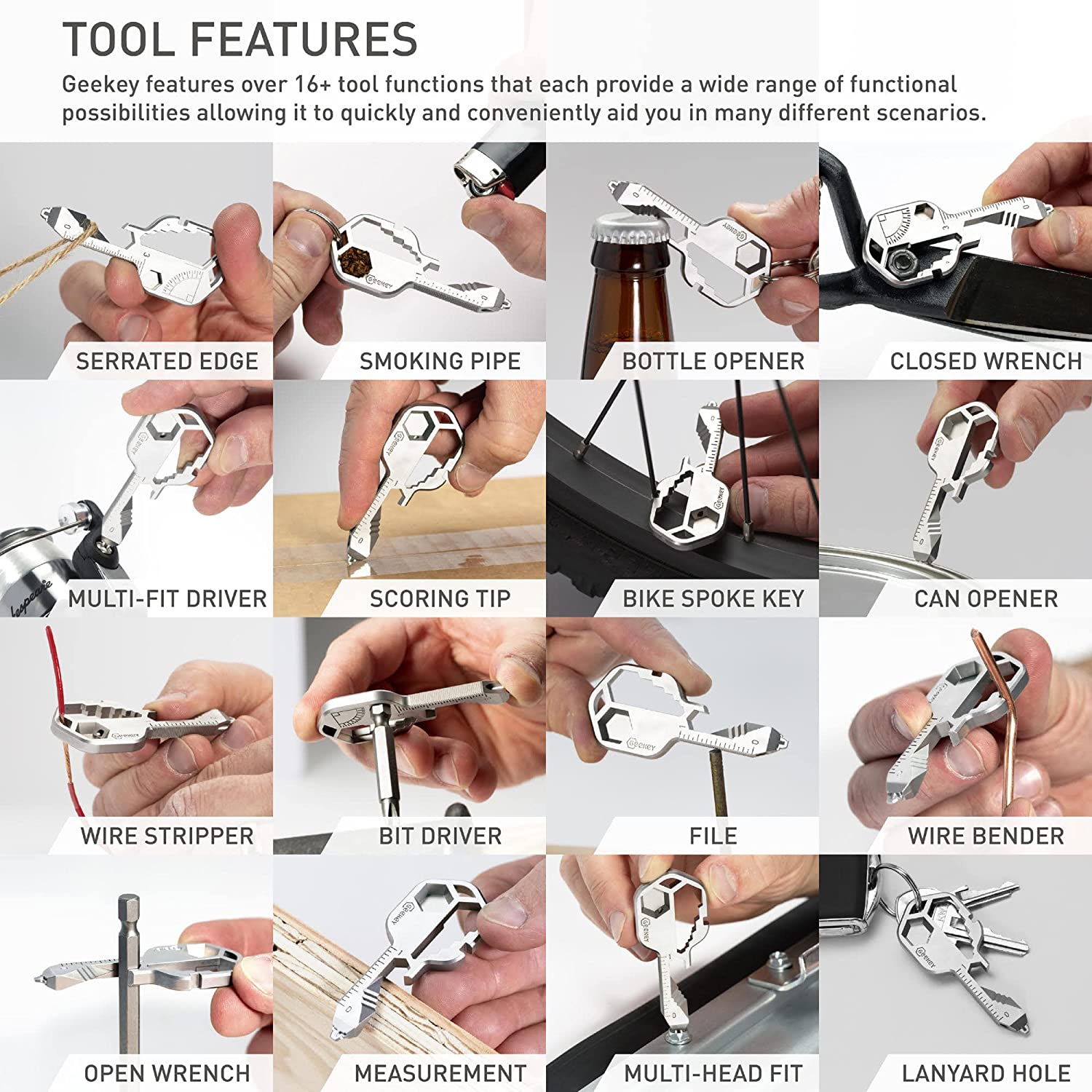 TOOL FEATURES

Geekey features over 16+ tool functions that each provide a wide range of functional possibilities allowing it to quickly and conveniently aid you in many different scenarios.

SERRATED EDGE

SMOKING PIPE

BOTTLE OPENER

CLOSED WRENCH

MULTI-FIT DRIVER

SCORING TIP

BIKE SPOKE KEY

CAN OPENER

WIRE STRIPPER

BIT DRIVER

FILE

WIRE BENDER

OPEN WRENCH

MEASUREMENT

MULTI-HEAD FIT

LANYARD HOLE