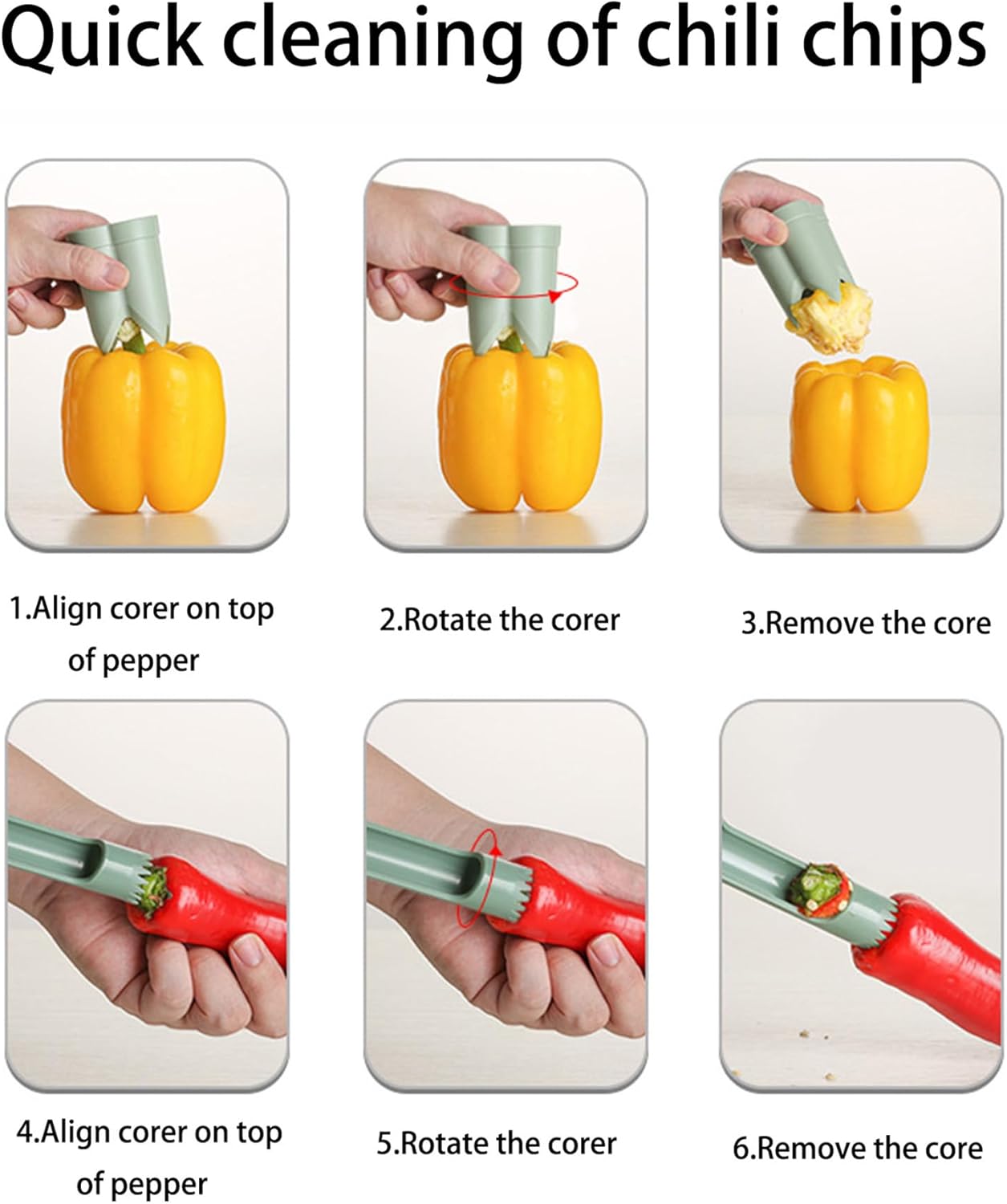 Quick cleaning of chili chips

1.Align corer on top of pepper

2.Rotate the corer

3.Remove the core

4.Align corer on top of pepper

5.Rotate the corer

6.Remove the core